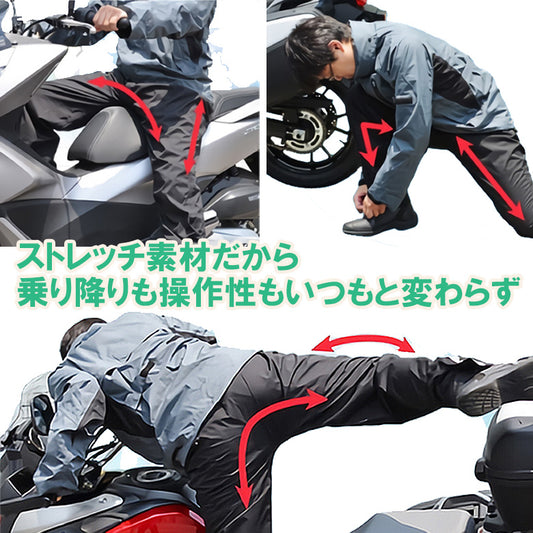 ストレッチ素材だから
乗り降りも操作性もいつもと変わらず