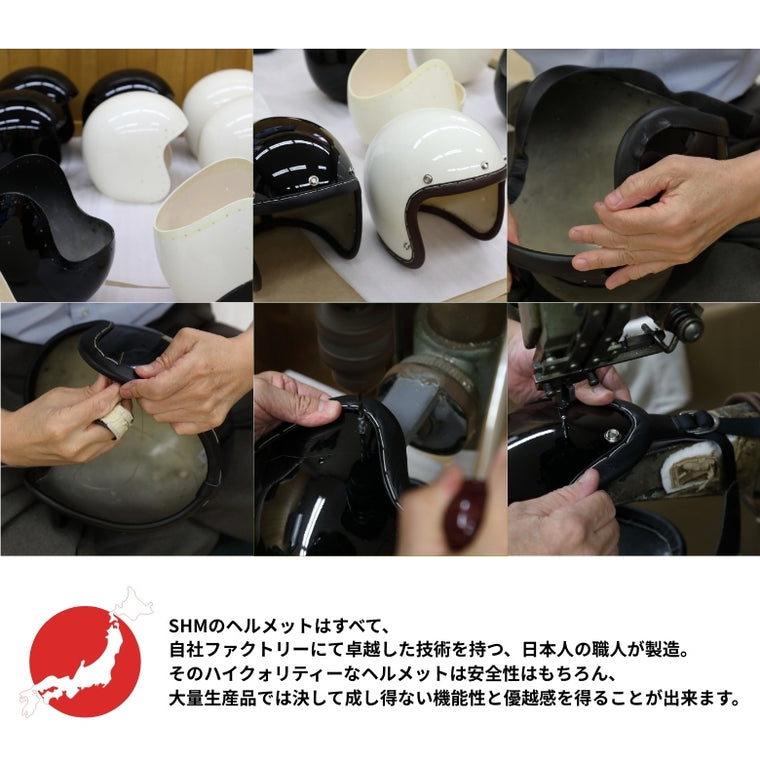 SHMのヘルメットはすべて、
自社ファクトリーにて卓越した技術を持つ、日本人の職人が製造。
そのハイクォリティーなヘルメットは安全性はもちろん、
大量生産品では決して成し得ない機能性と優越感を得ることが出来ます。