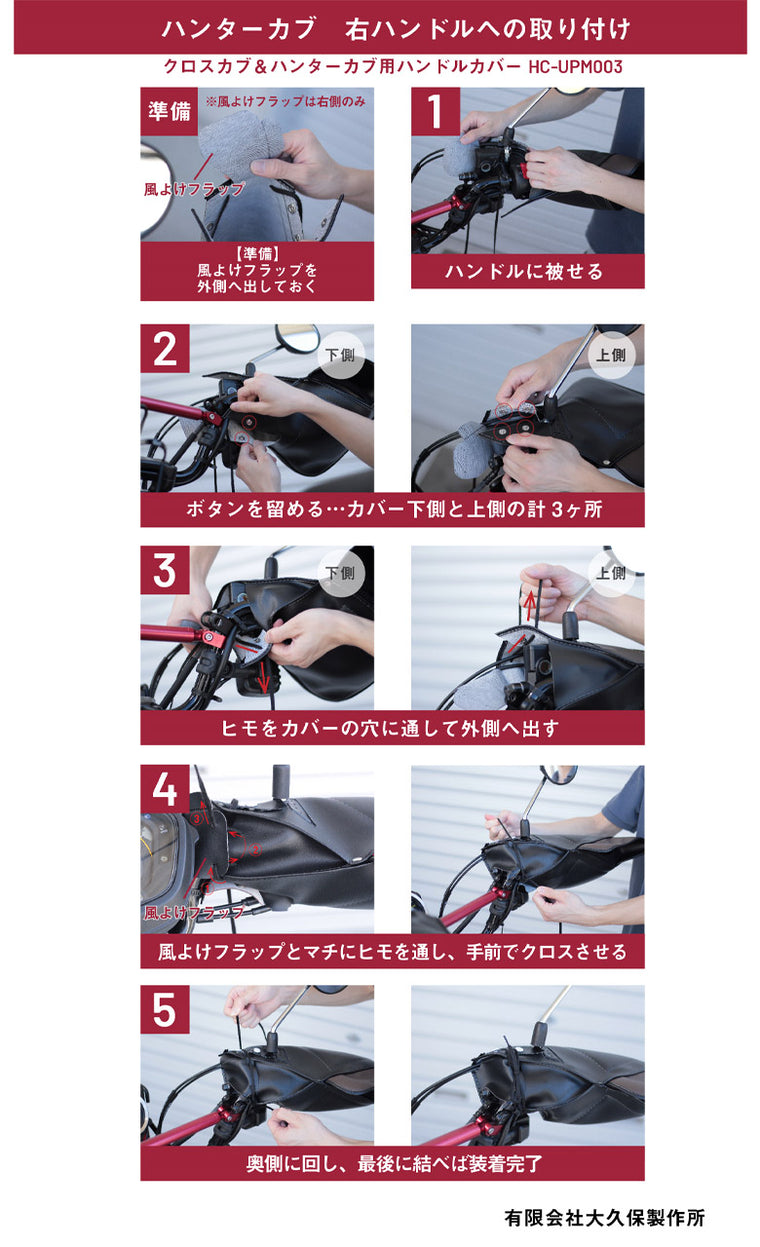 ハンターカブ　右ハンドルへの取り付け

クロスカブ＆ハンターカブ用ハンドルカバー HC-UPM003

準備

※風よけフラップは右側のみ

風よけフラップ

【準備】
風よけフラップを
外側へ出しておく

1

ハンドルに被せる

2

下側

上側

ボタンを留める…カバー下側と上側の計３ヶ所

3

下側

上側

ヒモをカバーの穴に通して外側へ出す

4

③

③

風よけフラップ

風よけフラップとマチにヒモを通し、手前でクロスさせる

5

奥側に回し、最後に結べば装着完了

有限会社大久保製作所