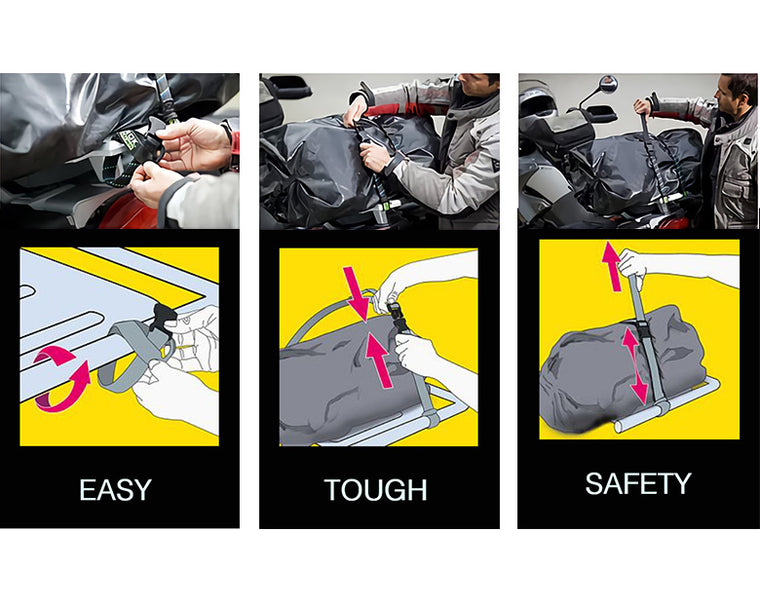 EASY

TOUGH

SAFETY