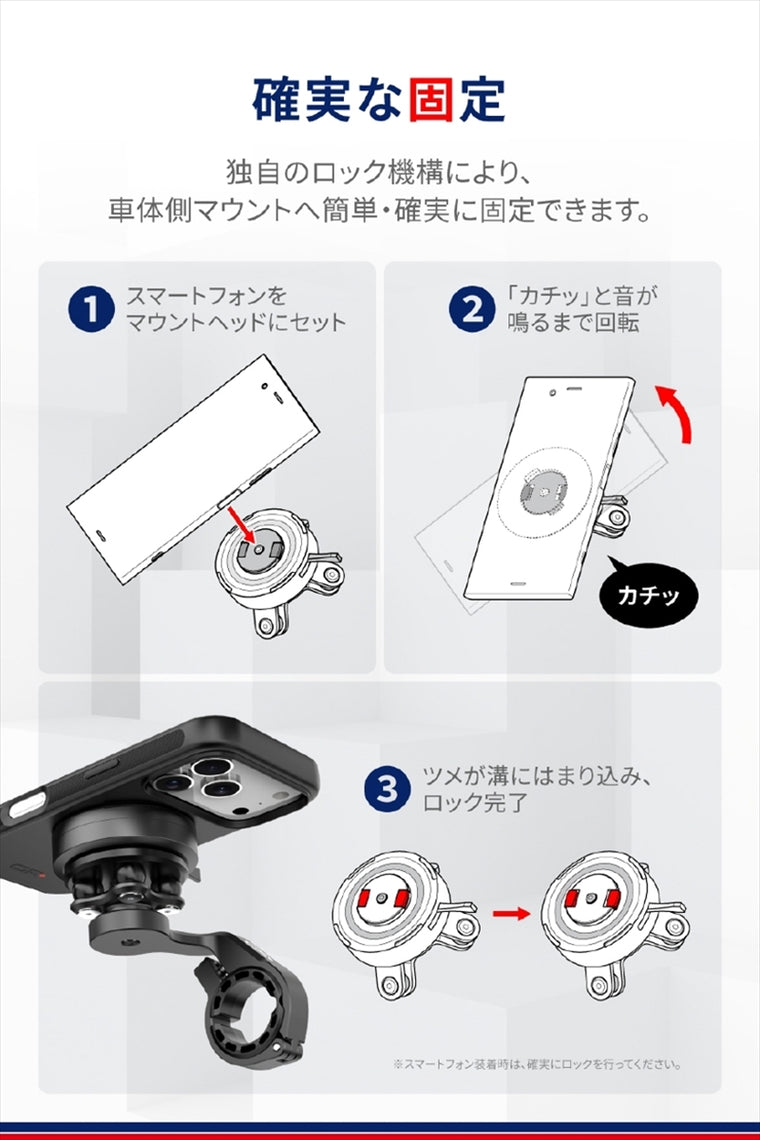 確実な固定

独自のロック機構により、
車体側マウントへ簡単・確実に固定できます。

1 スマートフォンを
マウントヘッドにセット

2 「カチッ」と音が
鳴るまで回転

カチッ

3 ツメが溝にはまり込み、
ロック完了

※スマートフォン装着時は、確実にロックを行ってください。