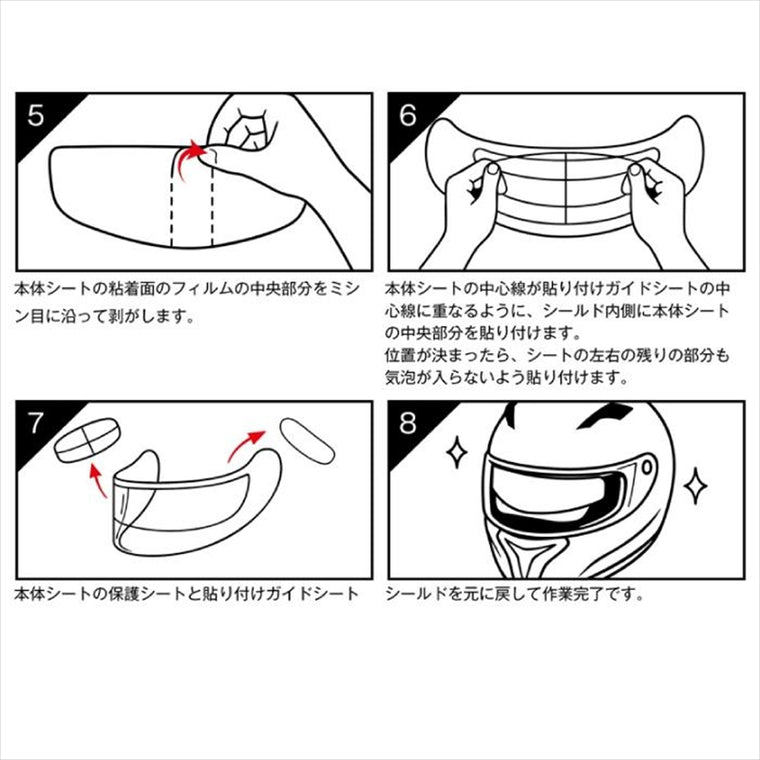 5

本体シートの粘着面のフィルムの中央部分をミシン目に沿って剥がします。

6

本体シートの中心線が貼り付けガイドシートの中心線に重なるように、シールド内側に本体シートの中央部分を貼り付けます。
位置が決まったら、シートの左右の残りの部分も気泡が入らないよう貼り付けます。

7

本体シートの保護シートと貼り付けガイドシート

8

シールドを元に戻して作業完了です。