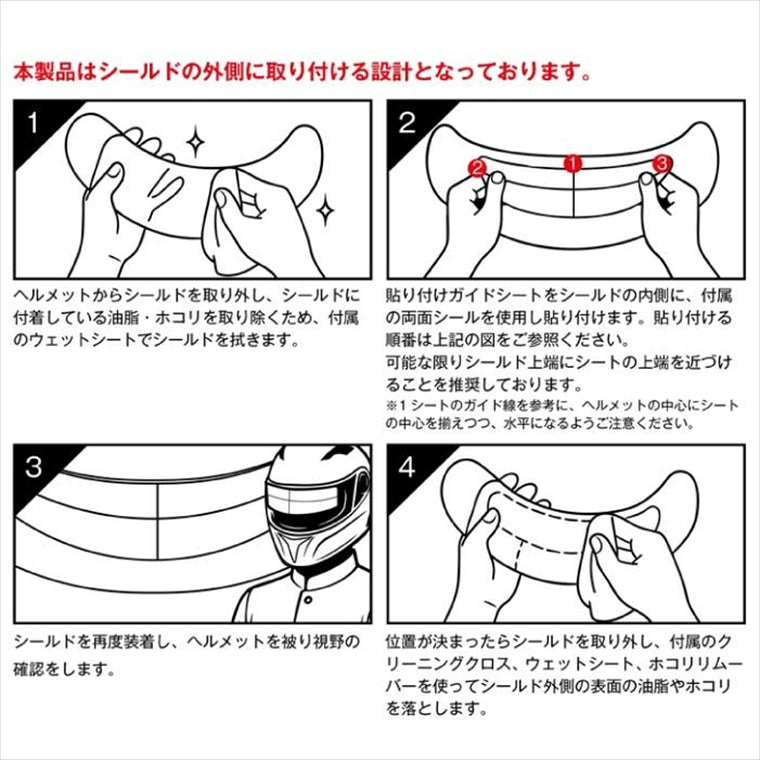 本製品はシールドの外側に取り付ける設計となっております。

1

ヘルメットからシールドを取り外し、シールドに付着している油脂・ホコリを取り除くため、付属のウェットシートでシールドを拭きます。

2

2 1 3

貼り付けガイドシートをシールドの内側に、付属の両面シールを使用し貼り付けます。貼り付ける順番は上記の図をご参照ください。
可能な限りシールド上端にシートの上端を近づけることを推奨しております。
※1 シートのガイド線を参考に、ヘルメットの中心にシートの中心を揃えつつ、水平になるようご注意ください。

3

シールドを再度装着し、ヘルメットを被り視野の確認をします。

4

位置が決まったらシールドを取り外し、付属のクリーニングクロス、ウェットシート、ホコリリムーバーを使ってシールド外側の表面の油脂やホコリを落とします。