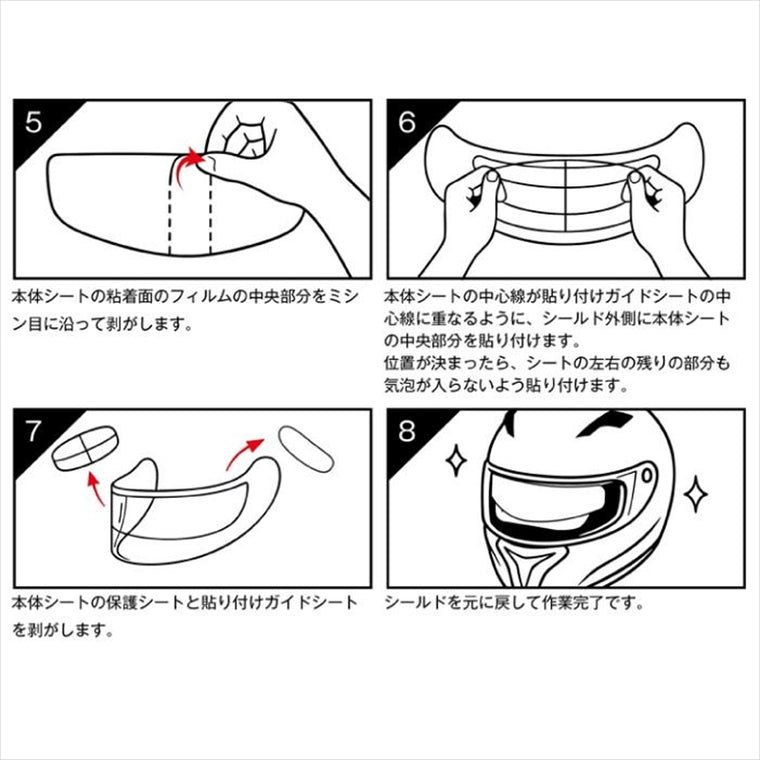 5

本体シートの粘着面のフィルムの中央部分をミシン目に沿って剥がします。

6

本体シートの中心線が貼り付けガイドシートの中心線に重なるように、シールド外側に本体シートの中央部分を貼り付けます。
位置が決まったら、シートの左右の残りの部分も気泡が入らないよう貼り付けます。

7

本体シートの保護シートと貼り付けガイドシートを剥がします。

8

シールドを元に戻して作業完了です。