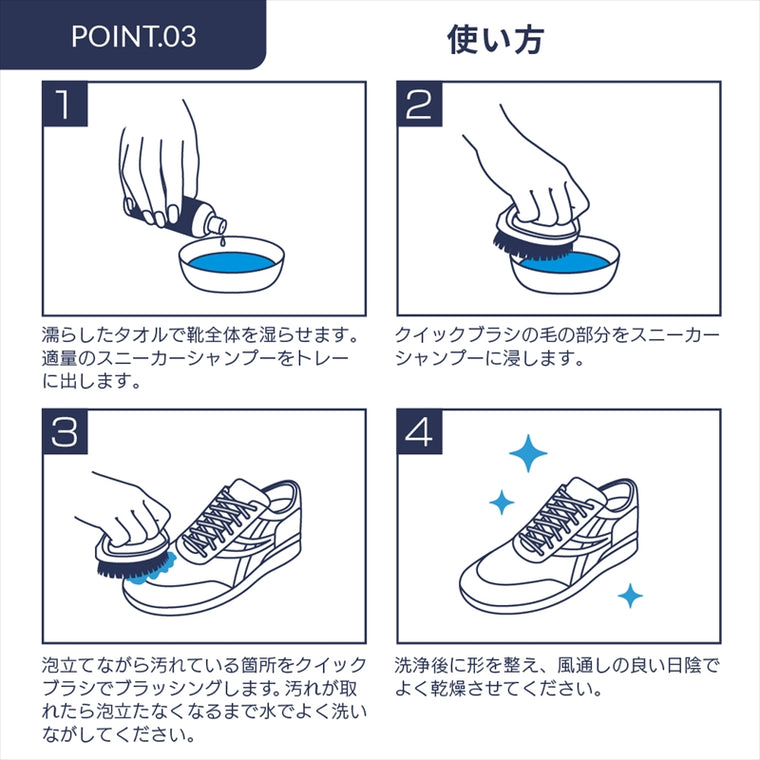 POINT.03

使い方

1

濡らしたタオルで靴全体を湿らせます。適量のスニーカーシャンプーをトレーに出します。

2

クイックブラシの毛の部分をスニーカーシャンプーに浸します。

3

泡立てながら汚れている箇所をクイックブラシでブラッシングします。汚れが取れたら泡立たなくなるまで水でよく洗いながしてください。

4

洗浄後に形を整え、風通しの良い日陰でよく乾燥させてください。