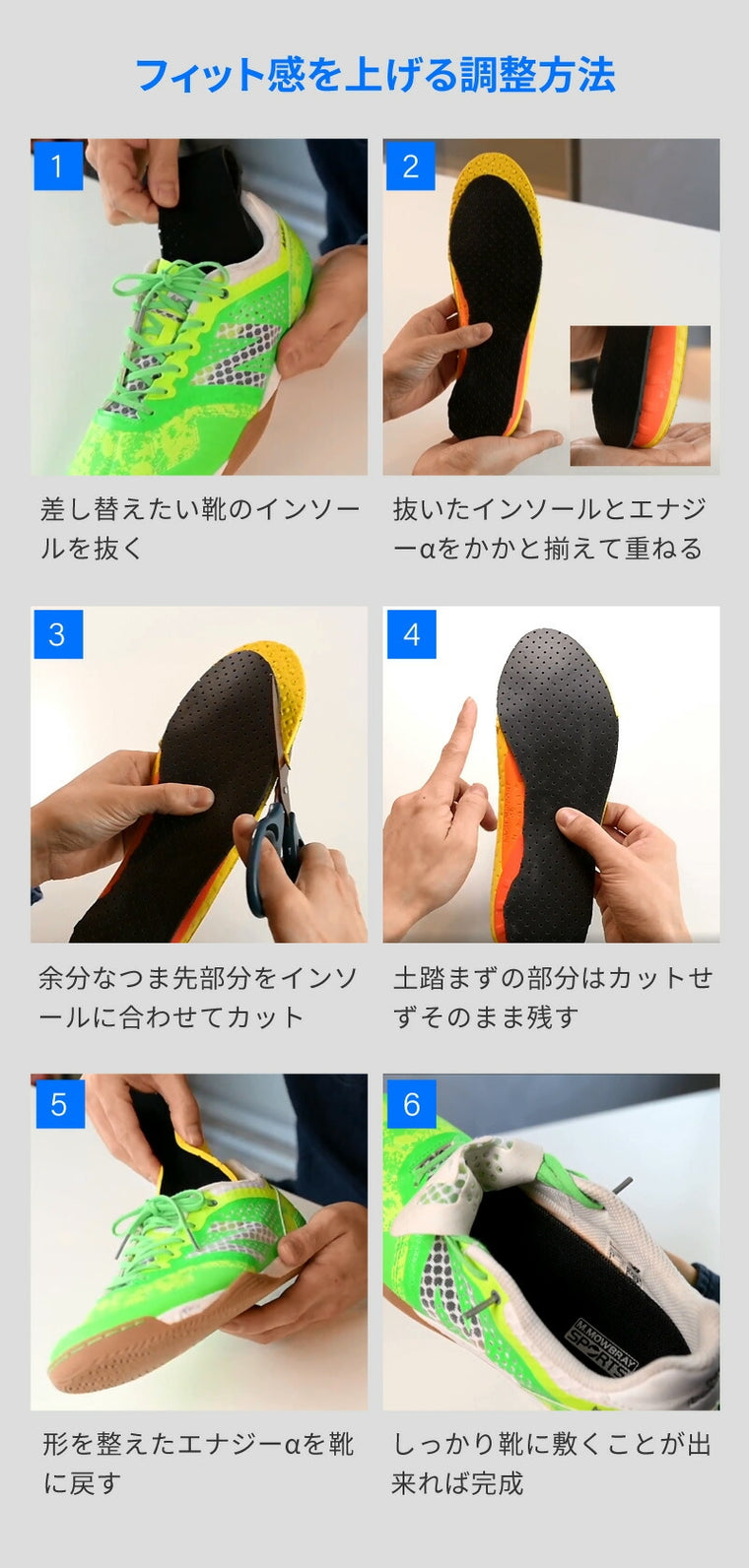 フィット感を上げる調整方法

1

差し替えたい靴のインソールを抜く

2

抜いたインソールとエナジーαをかかと揃えて重ねる

3

余分なつま先部分をインソールに合わせてカット

4

土踏まずの部分はカットせずそのまま残す

5

形を整えたエナジーαを靴に戻す

6

M.MOWBRAY SPORTS

しっかり靴に敷くことが出来れば完成