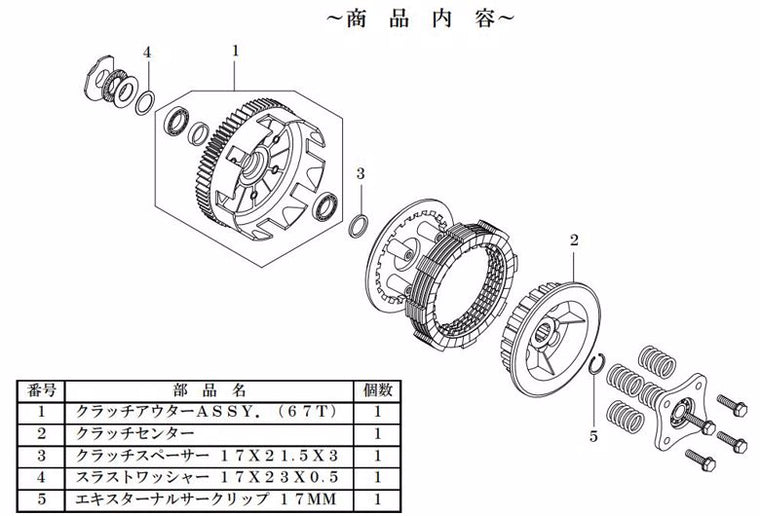 ~商 品 内 容~

4
1
3
2
5

| 番号 | 部 品 名 | 個数 |
|---|---|---|
| 1 | クラッチアウターASSY.(67T) | 1 |
| 2 | クラッチセンター | 1 |
| 3 | クラッチスペーサー 17X21.5X3 | 1 |
| 4 | スラストワッシャー 17X23X0.5 | 1 |
| 5 | エキスターナルサークリップ 17MM | 1 |