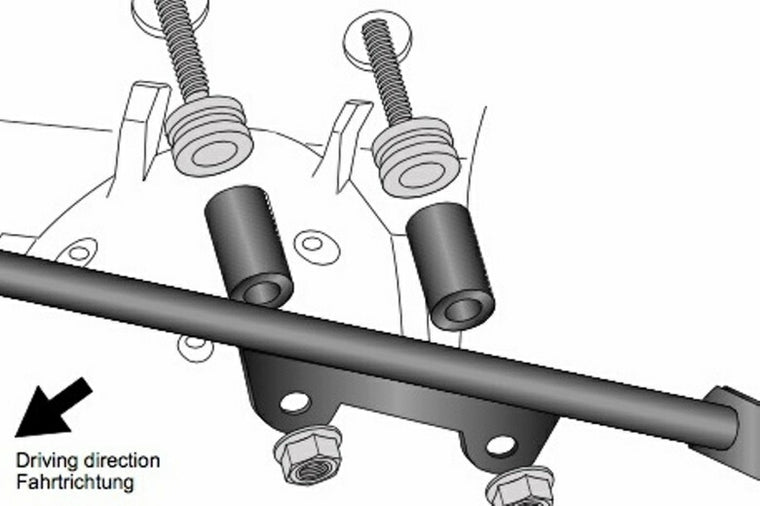 Driving direction
Fahrtrichtung